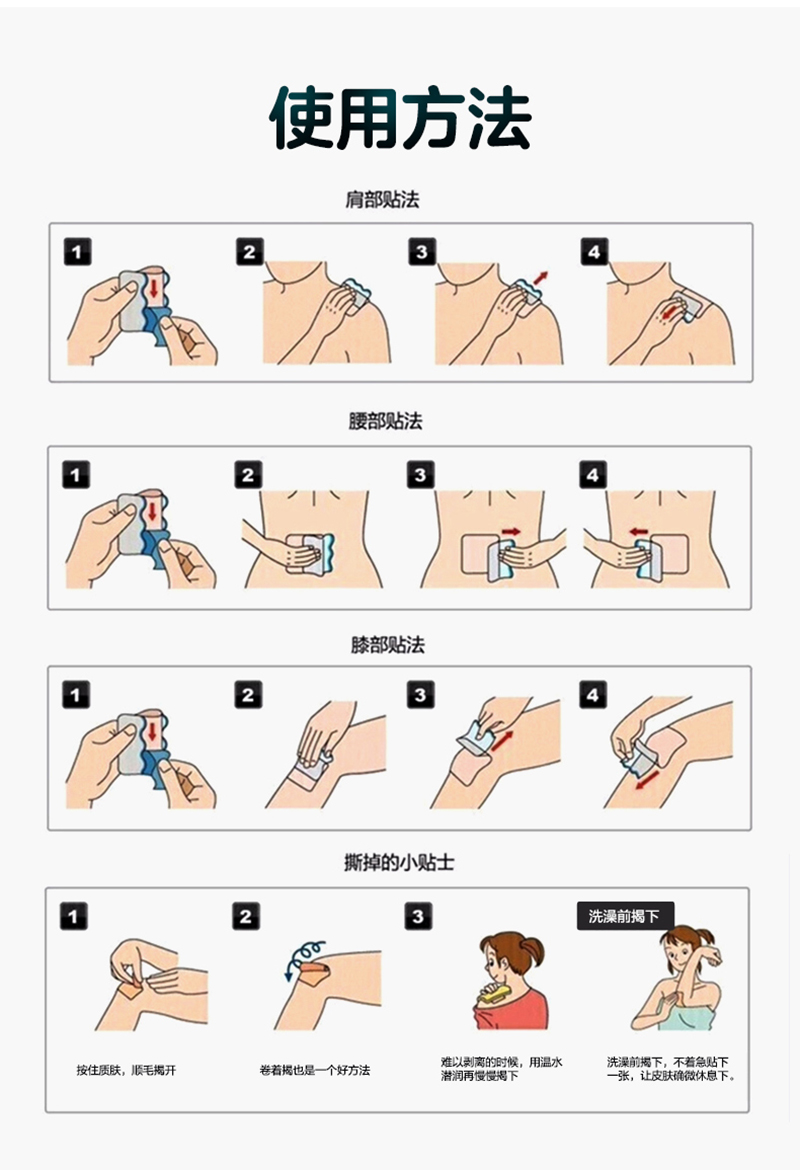 使用方法

肩部贴法

1 2 3 4

腰部贴法

1 2 3 4

膝部贴法

1 2 3 4

撕掉的小贴士

1 2 3

洗澡前揭下

按住质肤，顺毛揭开

卷着揭也是一个好方法

难以剥离的时候，用温水潜润再慢慢揭下

洗澡前揭下，不着急贴下一张，让皮肤稍微休息下。